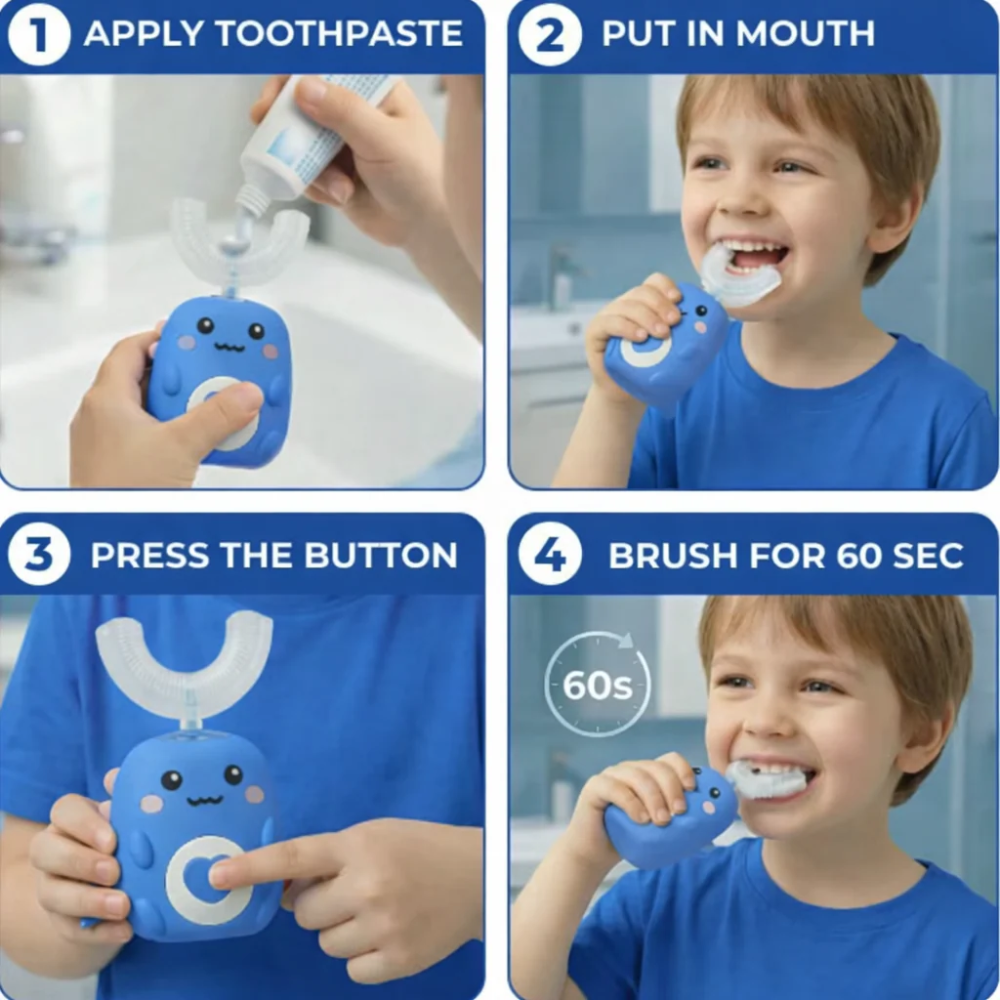 1 APPLY TOOTHPASTE

2 PUT IN MOUTH

3 PRESS THE BUTTON

4 BRUSH FOR 60 SEC

60s