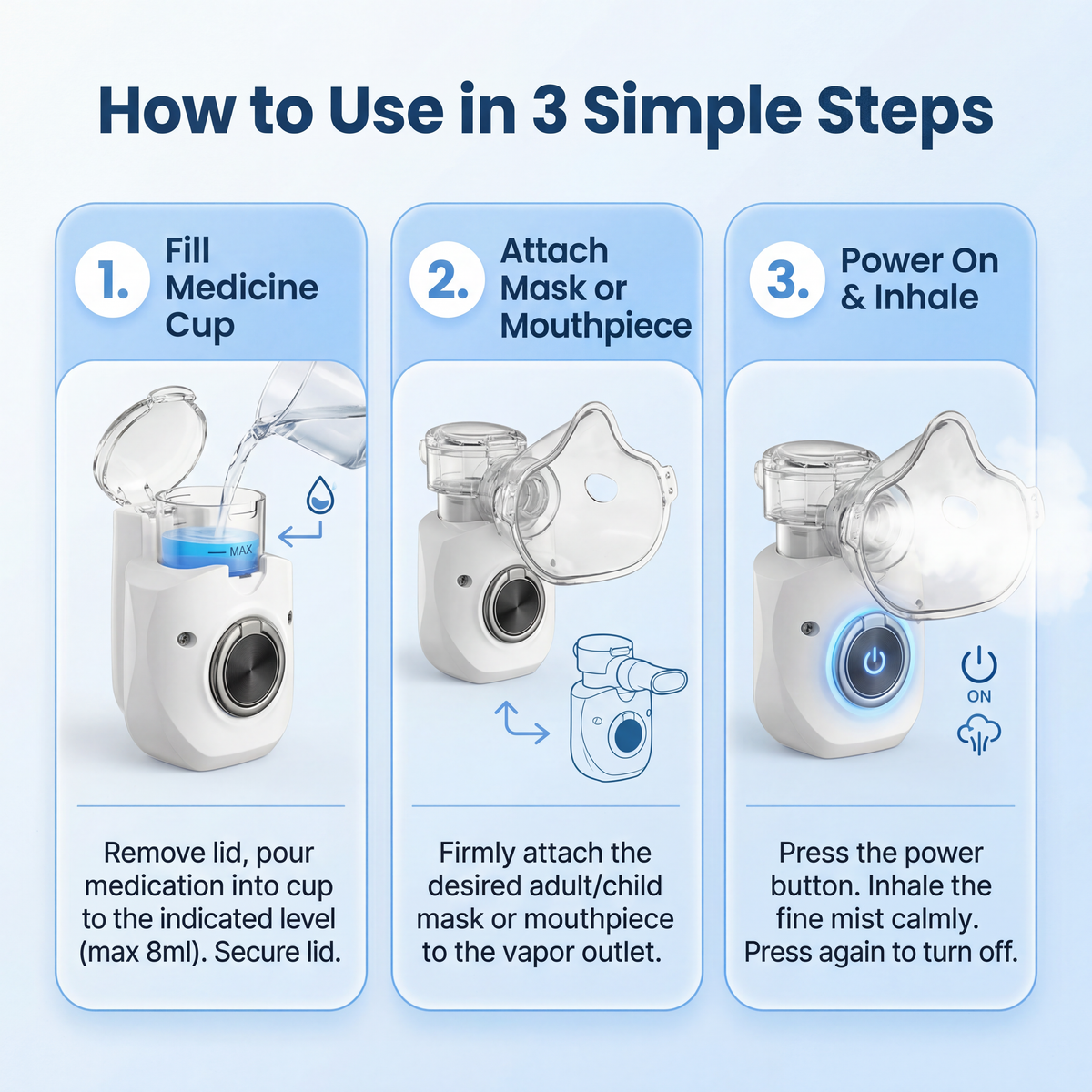 How to Use in 3 Simple Steps

1. Fill Medicine Cup

MAX

Remove lid, pour medication into cup to the indicated level (max 8ml). Secure lid.

2. Attach Mask or Mouthpiece

Firmly attach the desired adult/child mask or mouthpiece to the vapor outlet.

3. Power On & Inhale

ON

Press the power button. Inhale the fine mist calmly. Press again to turn off.