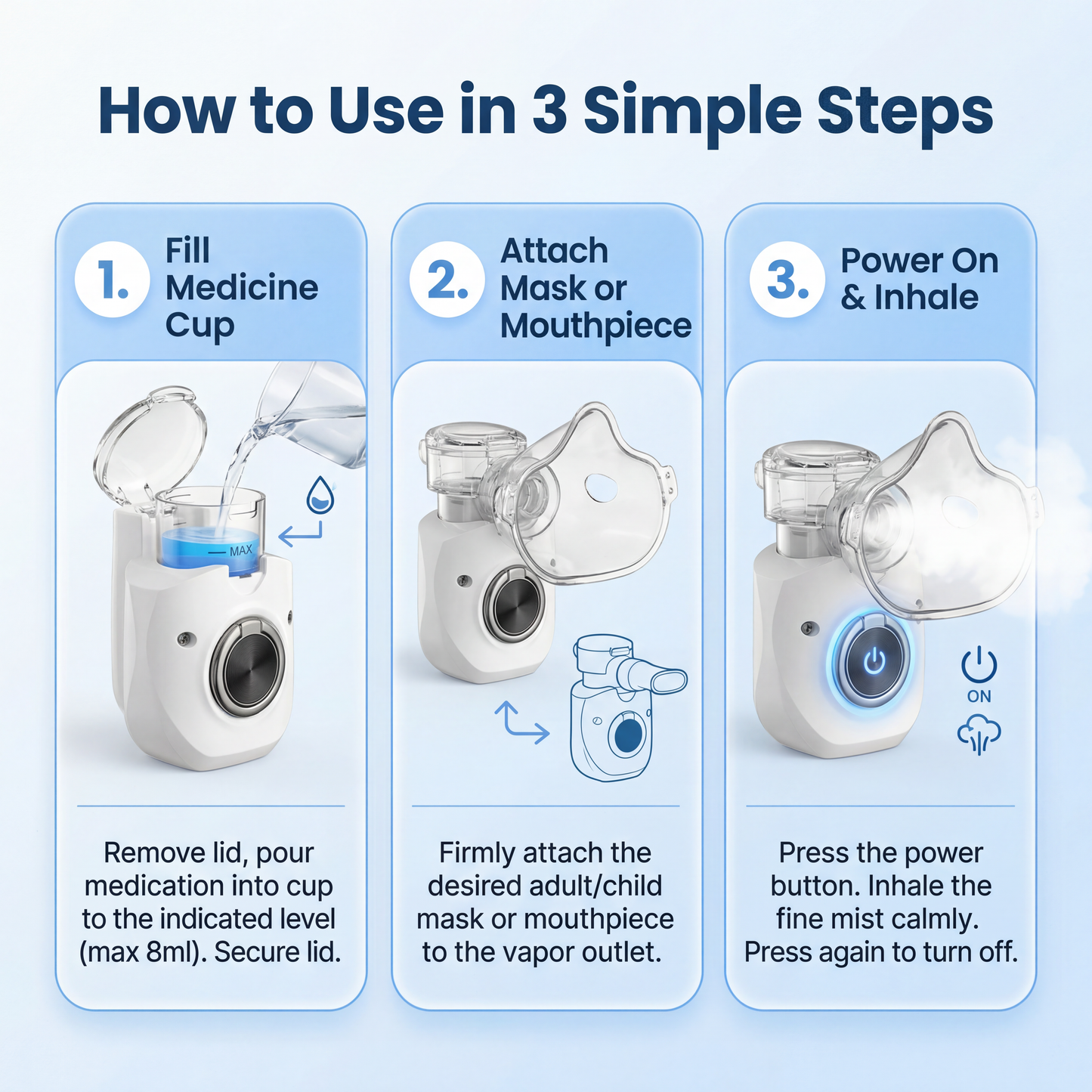 How to Use in 3 Simple Steps

1. Fill Medicine Cup

MAX

Remove lid, pour medication into cup to the indicated level (max 8ml). Secure lid.

2. Attach Mask or Mouthpiece

Firmly attach the desired adult/child mask or mouthpiece to the vapor outlet.

3. Power On & Inhale

ON

Press the power button. Inhale the fine mist calmly. Press again to turn off.